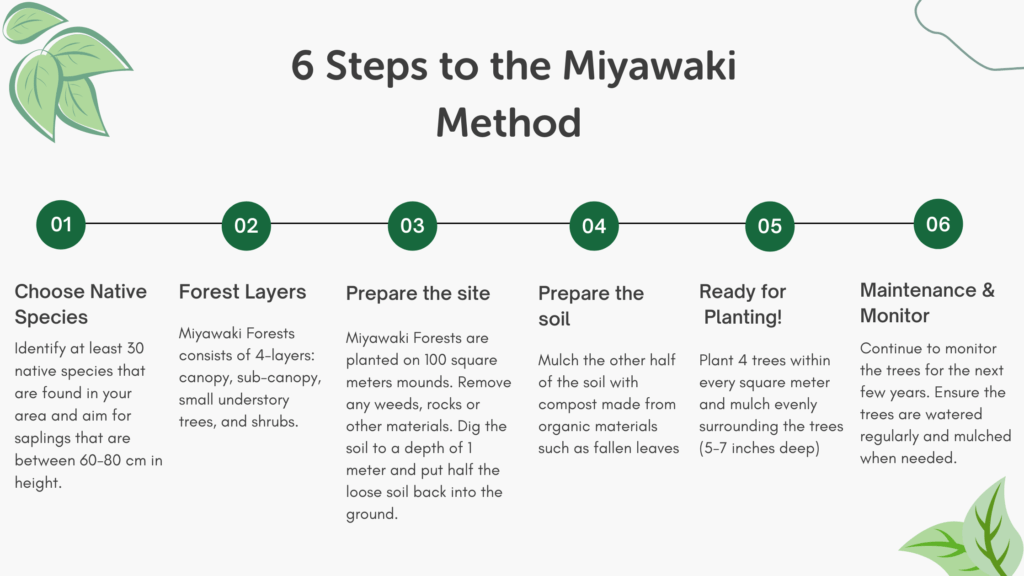 6 Steps to the Miyawaki Method

01

Choose Native Species

Identify at least 30 native species that are found in your area and aim for saplings that are between 60-80 cm in height.

02

Forest Layers

Miyawaki Forests consists of 4-layers: canopy, sub-canopy, small understory trees, and shrubs.

03

Prepare the site

Miyawaki Forests are planted on 100 square meters mounds. Remove any weeds, rocks or other materials. Dig the soil to a depth of 1 meter and put half the loose soil back into the ground.

04

Prepare the soil

Mulch the other half of the soil with compost made from organic materials such as fallen leaves

05

Ready for Planting!

Plant 4 trees within every square meter and mulch evenly surrounding the trees (5-7 inches deep)

06

Maintenance & Monitor

Continue to monitor the trees for the next few years. Ensure the trees are watered regularly and mulched when needed.